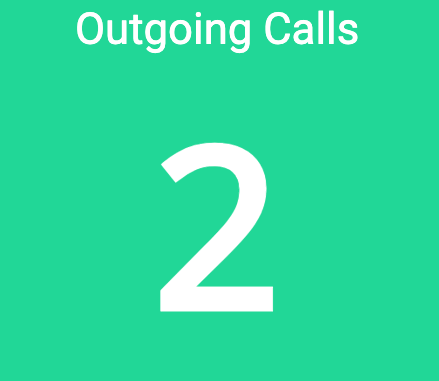 Outgoing Calls

2