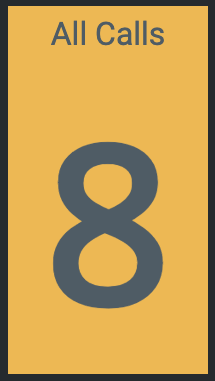 All Calls

8